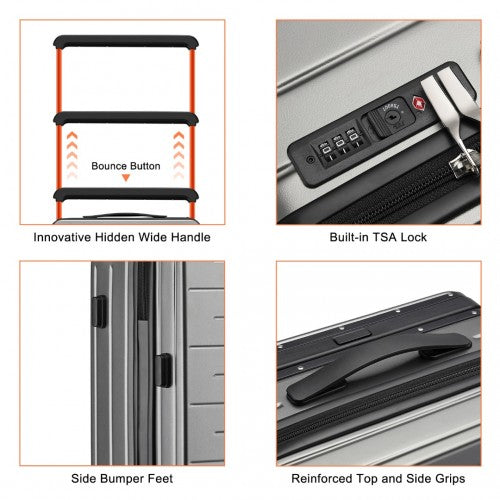 Bounce Button

Innovative Hidden Wide Handle

Built-in TSA Lock

Side Bumper Feet

Reinforced Top and Side Grips